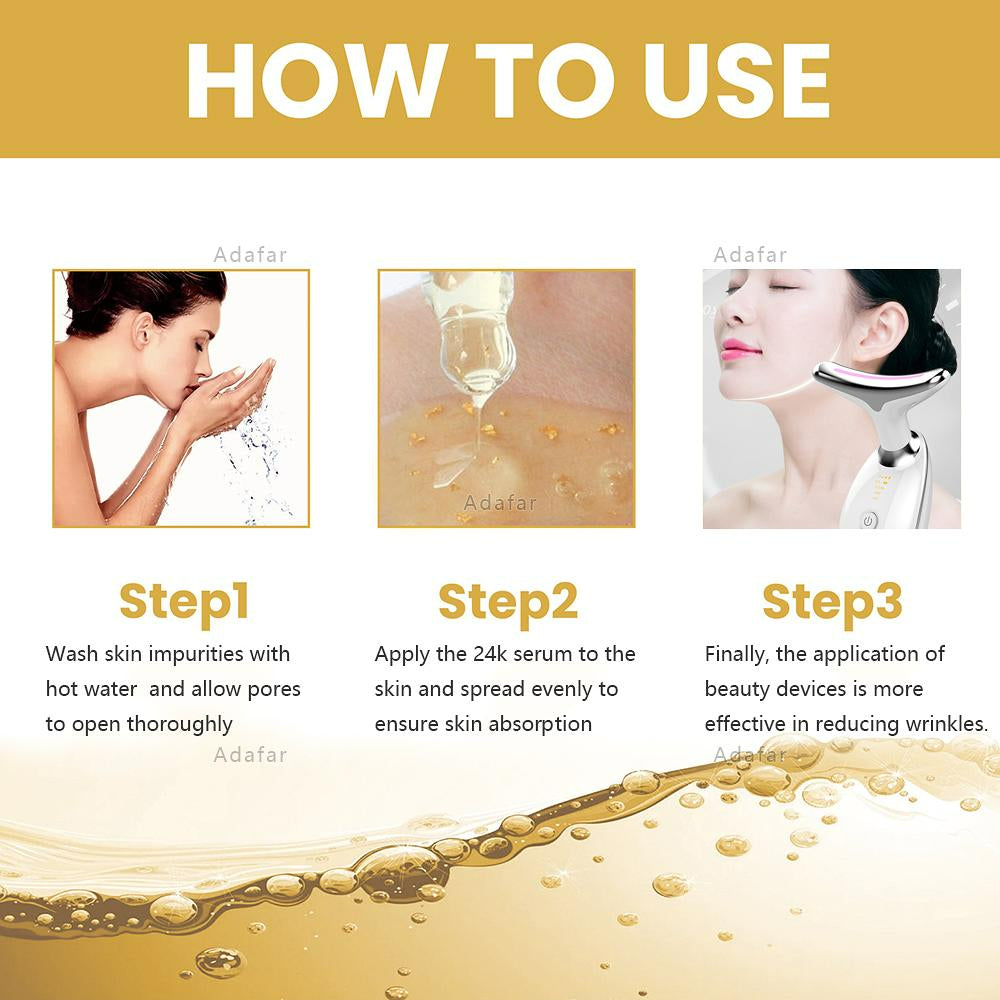 HOW TO USE

Adafar

Adafar

Adafar

Step1

Wash skin impurities with hot water and allow pores to open thoroughly

Step2

Apply the 24k serum to the skin and spread evenly to ensure skin absorption

Step3

Finally, the application of beauty devices is more effective in reducing wrinkles.

Adafar

Adafar